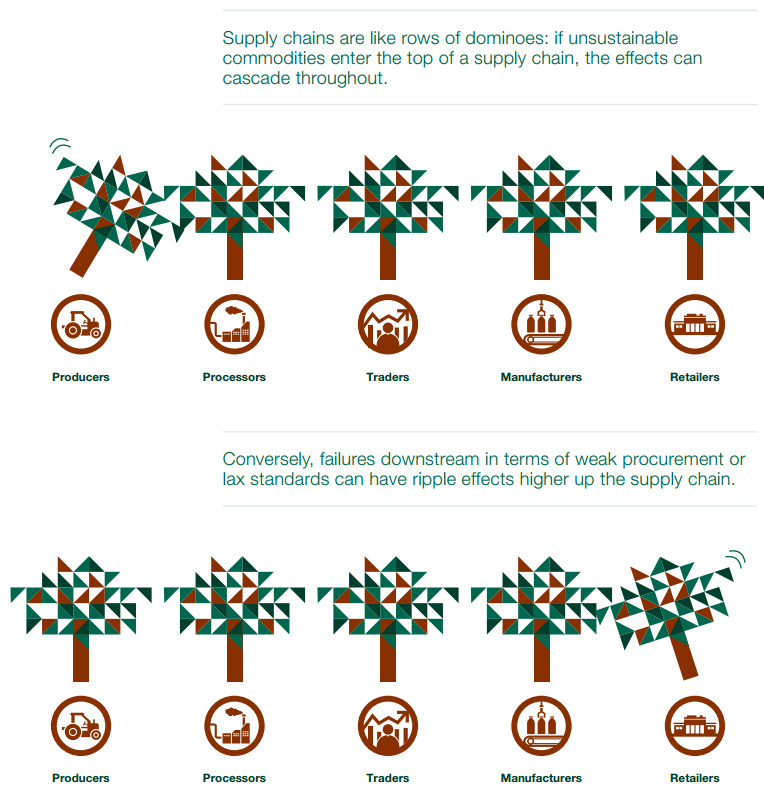 Supply chains are like rows of dominoes: if unsustainable commodities enter the top of a supply chain, the effects can cascade throughout.

Producers

Processors

Traders

Manufacturers

Retailers

Conversely, failures downstream in terms of weak procurement or lax standards can have ripple effects higher up the supply chain.

Producers

Processors

Traders

Manufacturers

Retailers